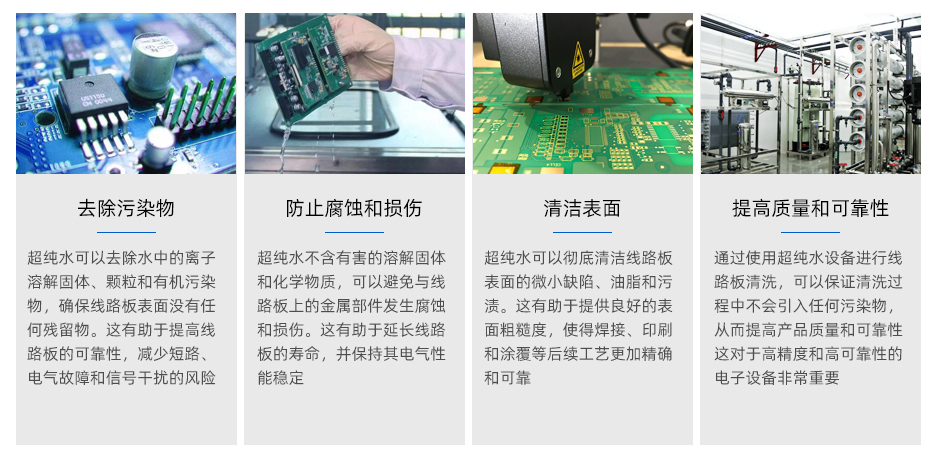 去除污染物

超纯水可以去除水中的离子溶解固体、颗粒和有机污染物，确保线路板表面没有任何残留物。这有助于提高线路板的可靠性，减少短路、电气故障和信号干扰的风险

防止腐蚀和损伤

超纯水不含有害的溶解固体和化学物质，可以避免与线路板上的金属部件发生腐蚀和损伤。这有助于延长线路板的寿命，并保持其电气性能稳定

清洁表面

超纯水可以彻底清洁线路板表面的微小缺陷、油脂和污渍。这有助于提供良好的表面粗糙度，使得焊接、印刷和涂覆等后续工艺更加精确和可靠

提高质量和可靠性

通过使用超纯水设备进行线路板清洗，可以保证清洗过程中不会引入任何污染物，从而提高产品质量和可靠性这对于高精度和高可靠性的电子设备非常重要