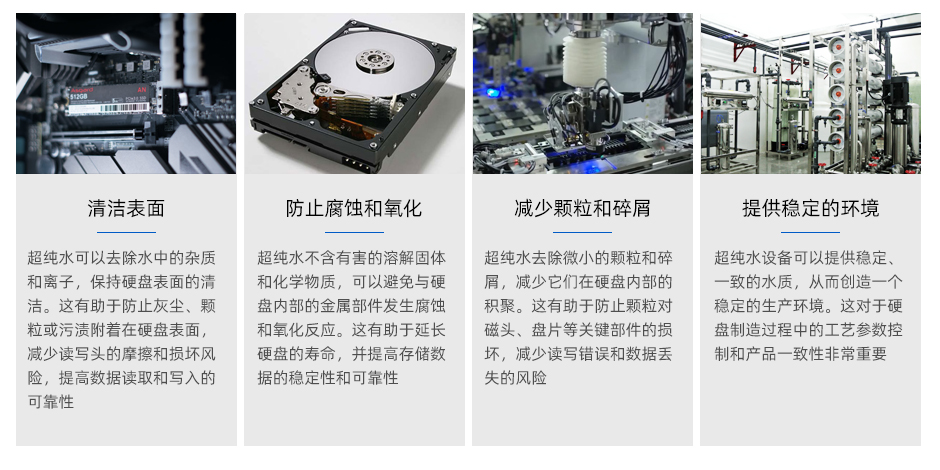 512GB

清洁表面

超纯水可以去除水中的杂质和离子，保持硬盘表面的清洁。这有助于防止灰尘、颗粒或污渍附着在硬盘表面，减少读写头的摩擦和损坏风险，提高数据读取和写入的可靠性

防止腐蚀和氧化

超纯水不含有害的溶解固体和化学物质，可以避免与硬盘内部的金属部件发生腐蚀和氧化反应。这有助于延长硬盘的寿命，并提高存储数据的稳定性和可靠性

减少颗粒和碎屑

超纯水去除微小的颗粒和碎屑，减少它们在硬盘内部的积聚。这有助于防止颗粒对磁头、盘片等关键部件的损坏，减少读写错误和数据丢失的风险

提供稳定的环境

超纯水设备可以提供稳定、一致的水质，从而创造一个稳定的生产环境。这对于硬盘制造过程中的工艺参数控制和产品一致性非常重要